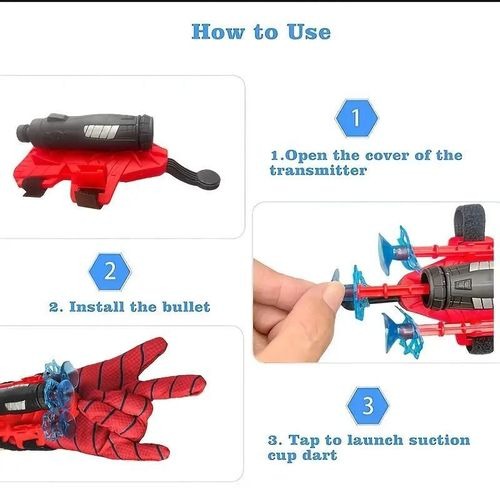 How to Use

1

1.Open the cover of the transmitter

2

2. Install the bullet

3

3. Tap to launch suction cup dart