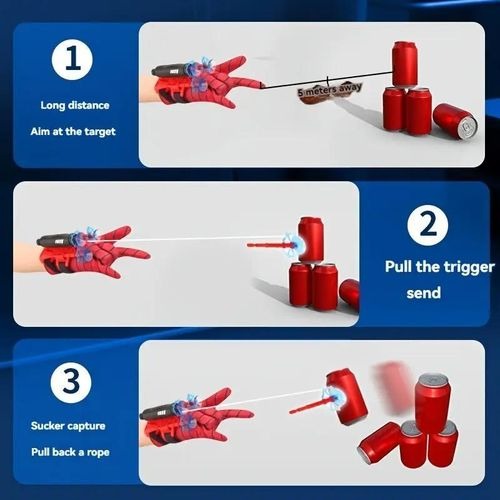 1

Long distance

Aim at the target

5 meters away

2

Pull the trigger

send

3

Sucker capture

Pull back a rope