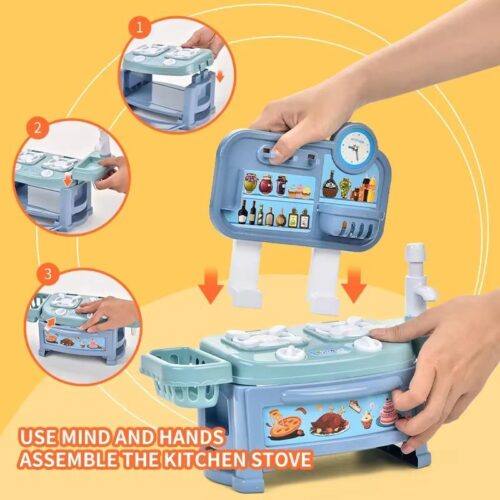 1

2

3

USE MIND AND HANDS
ASSEMBLE THE KITCHEN STOVE