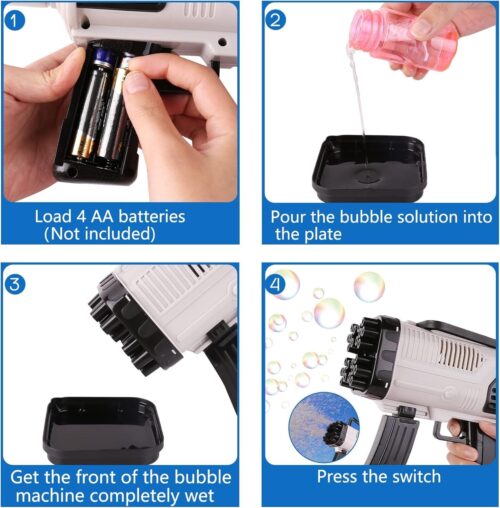 1

Load 4 AA batteries (Not included)

2

Pour the bubble solution into the plate

3

Get the front of the bubble machine completely wet

4

Press the switch