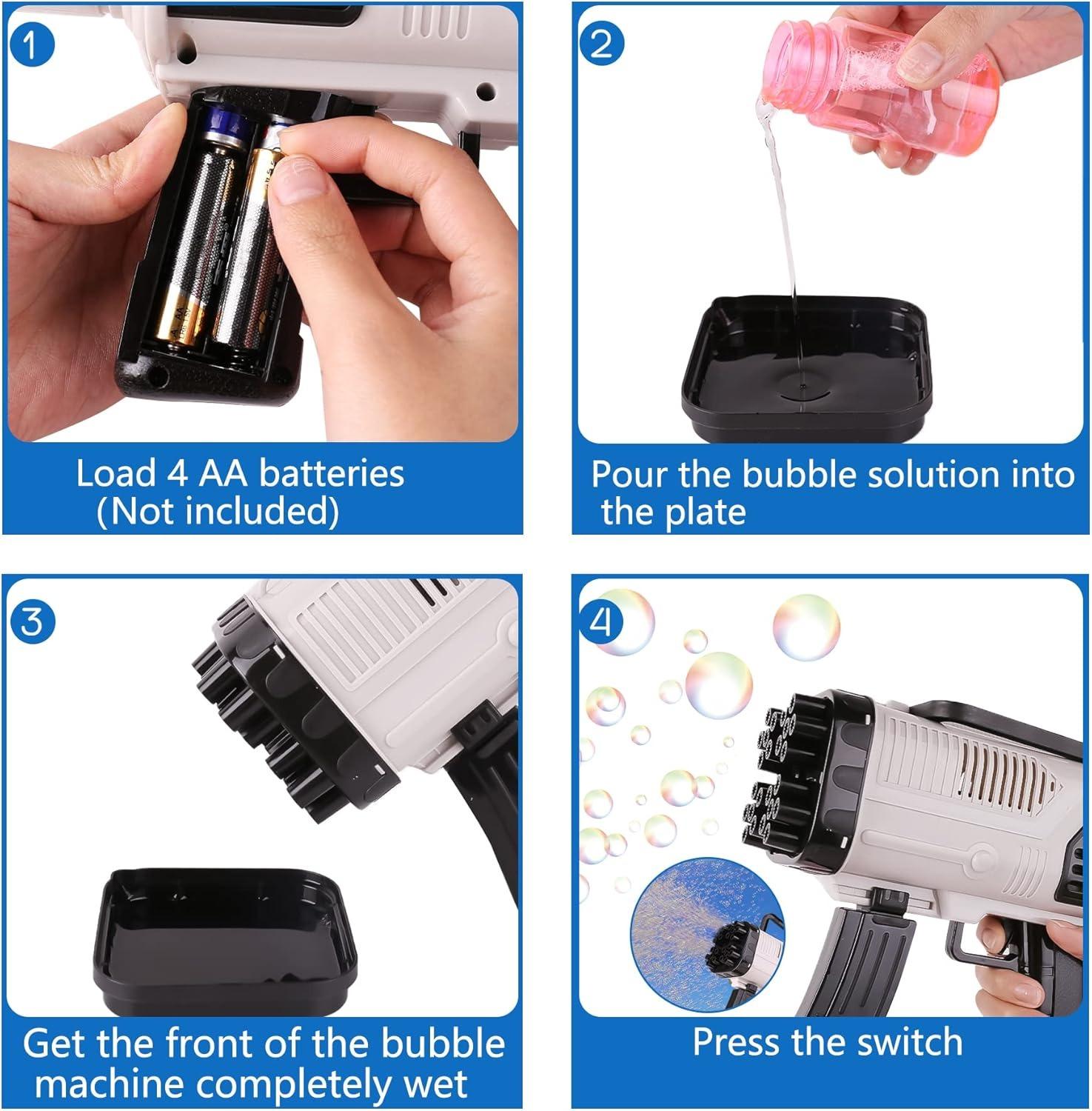 1

Load 4 AA batteries
(Not included)

2

Pour the bubble solution into the plate

3

Get the front of the bubble machine completely wet

4

Press the switch